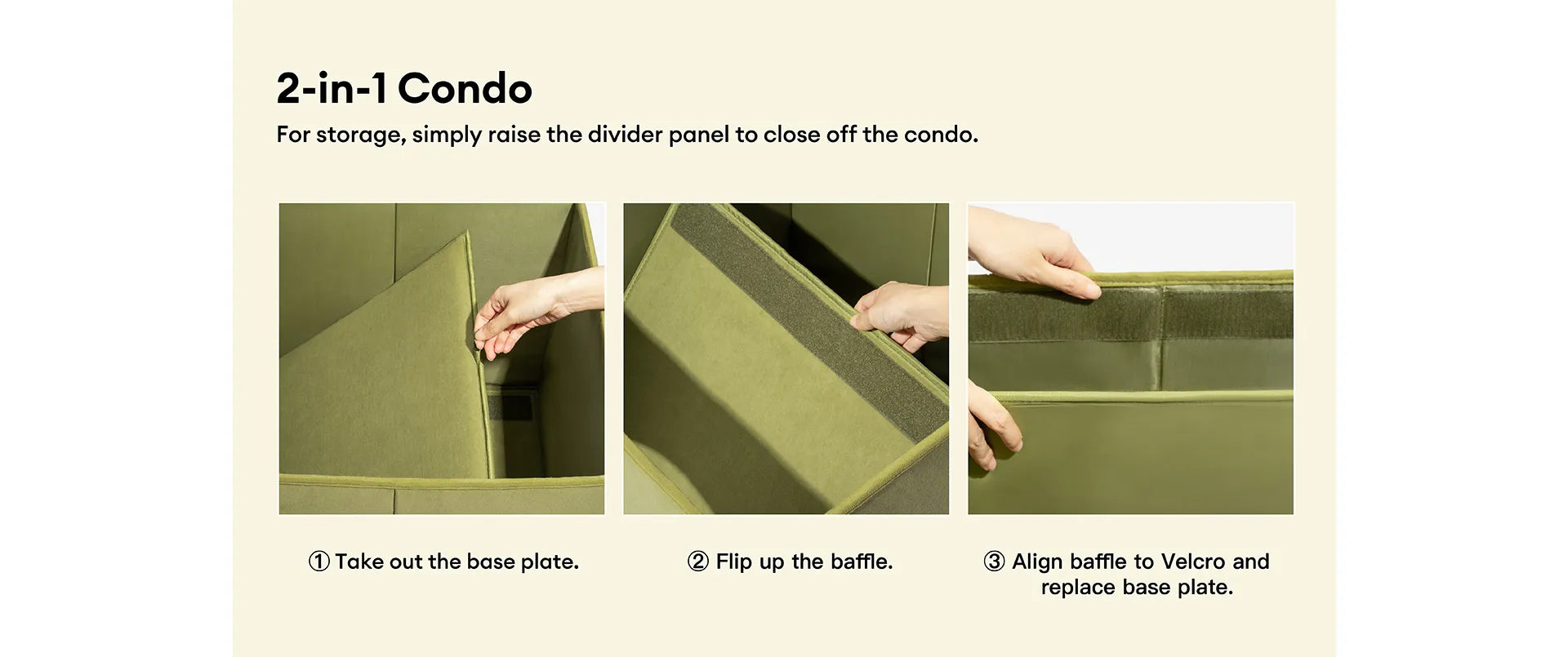 2-in-1 Condo

For storage, simply raise the divider panel to close off the condo.

① Take out the base plate.

② Flip up the baffle.

③ Align baffle to Velcro and replace base plate.