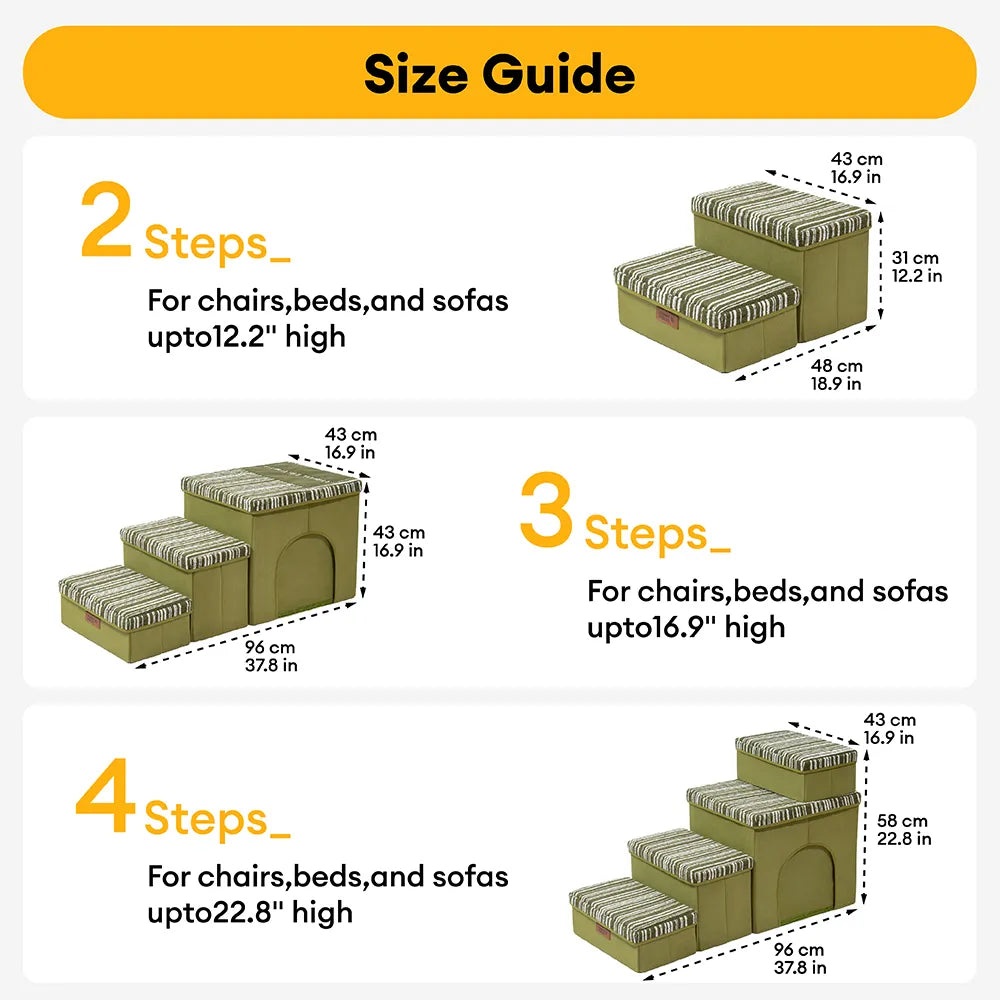 Size Guide

2 Steps_

For chairs,beds,and sofas upto12.2" high

43 cm
16.9 in

31 cm
12.2 in

48 cm
18.9 in

43 cm
16.9 in

43 cm
16.9 in

96 cm
37.8 in

3 Steps_

For chairs,beds,and sofas upto16.9" high

4 Steps_

For chairs,beds,and sofas upto22.8" high

43 cm
16.9 in

58 cm
22.8 in

96 cm
37.8 in