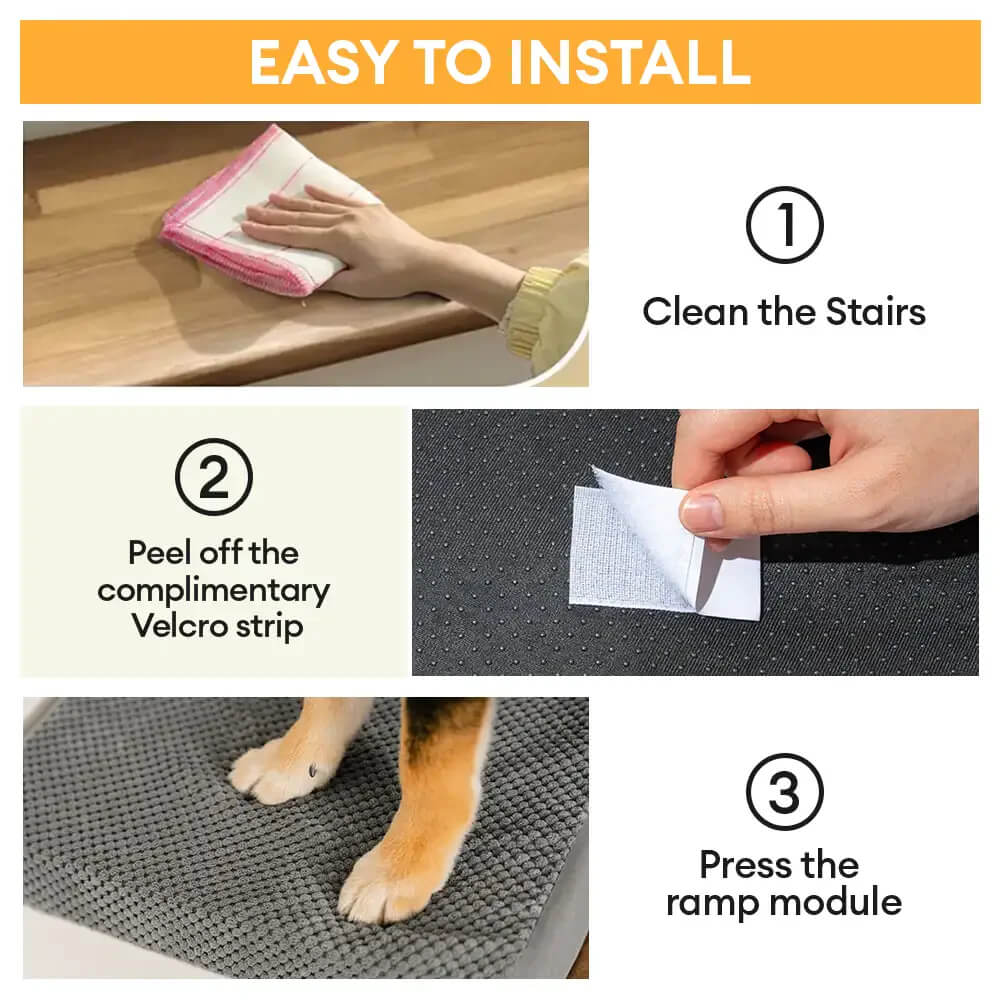 EASY TO INSTALL

①
Clean the Stairs

②
Peel off the complimentary Velcro strip

③
Press the ramp module