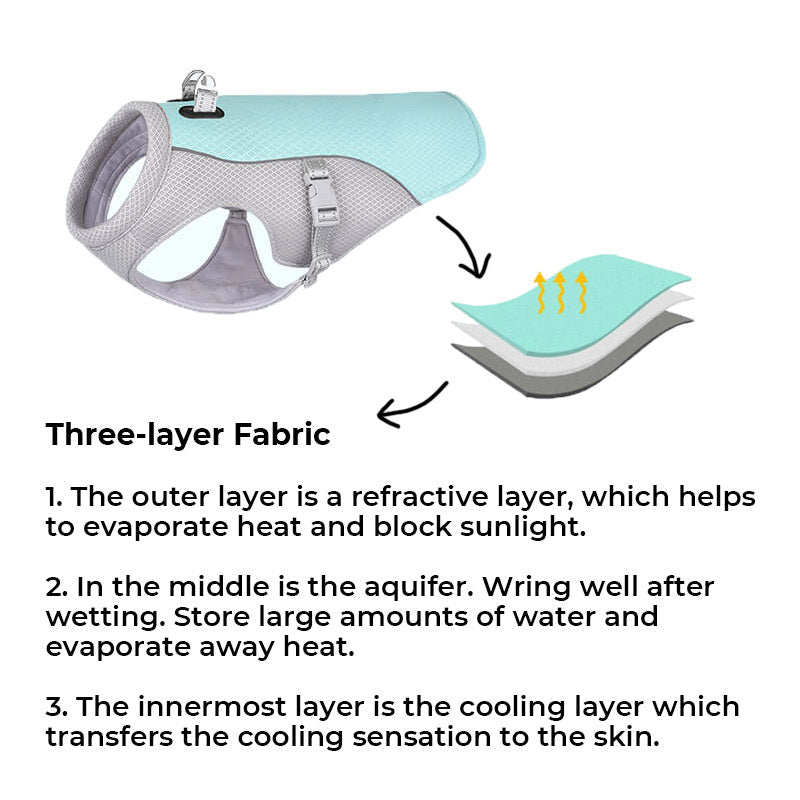 Three-layer Fabric

1. The outer layer is a refractive layer, which helps to evaporate heat and block sunlight.

2. In the middle is the aquifer. Wring well after wetting. Store large amounts of water and evaporate away heat.

3. The innermost layer is the cooling layer which transfers the cooling sensation to the skin.