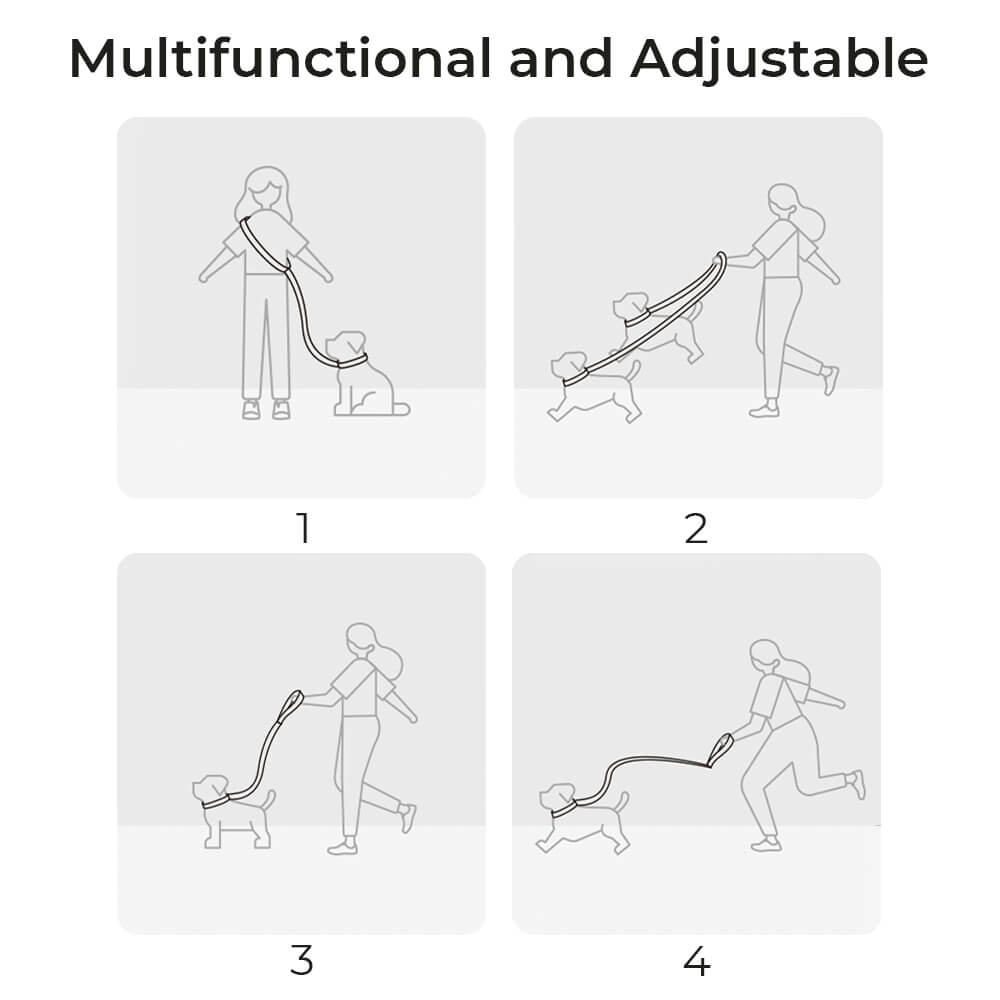 Multifunctional and Adjustable

1

2

3

4