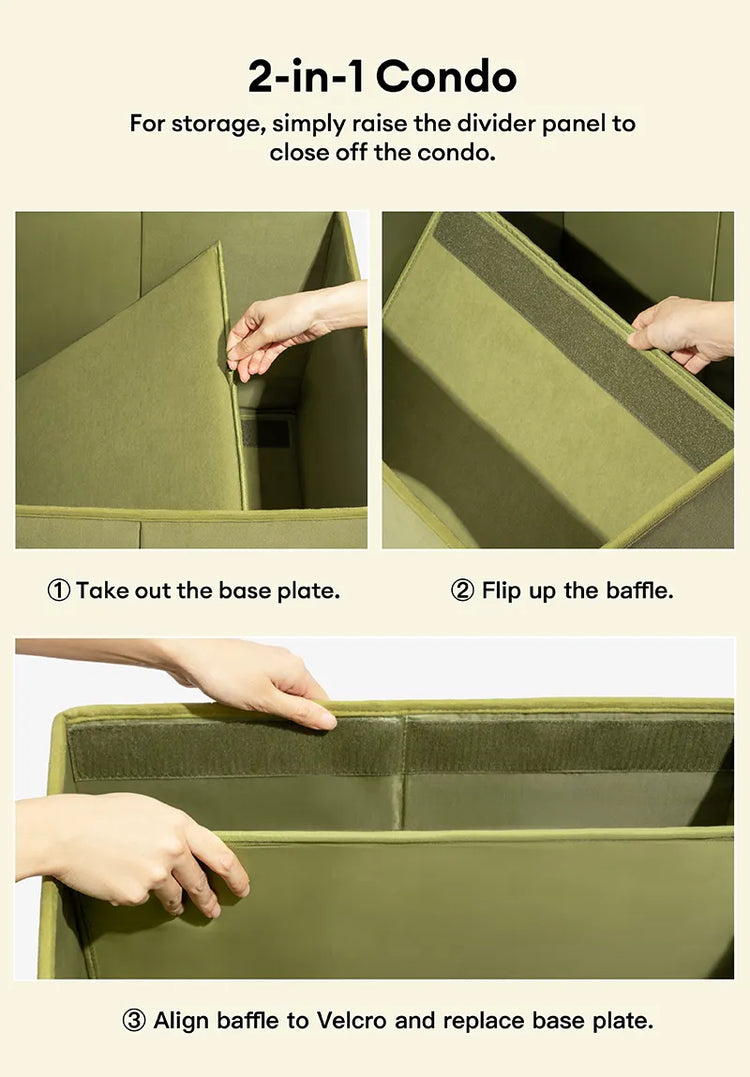 2-in-1 Condo

For storage, simply raise the divider panel to close off the condo.

① Take out the base plate.

② Flip up the baffle.

③ Align baffle to Velcro and replace base plate.