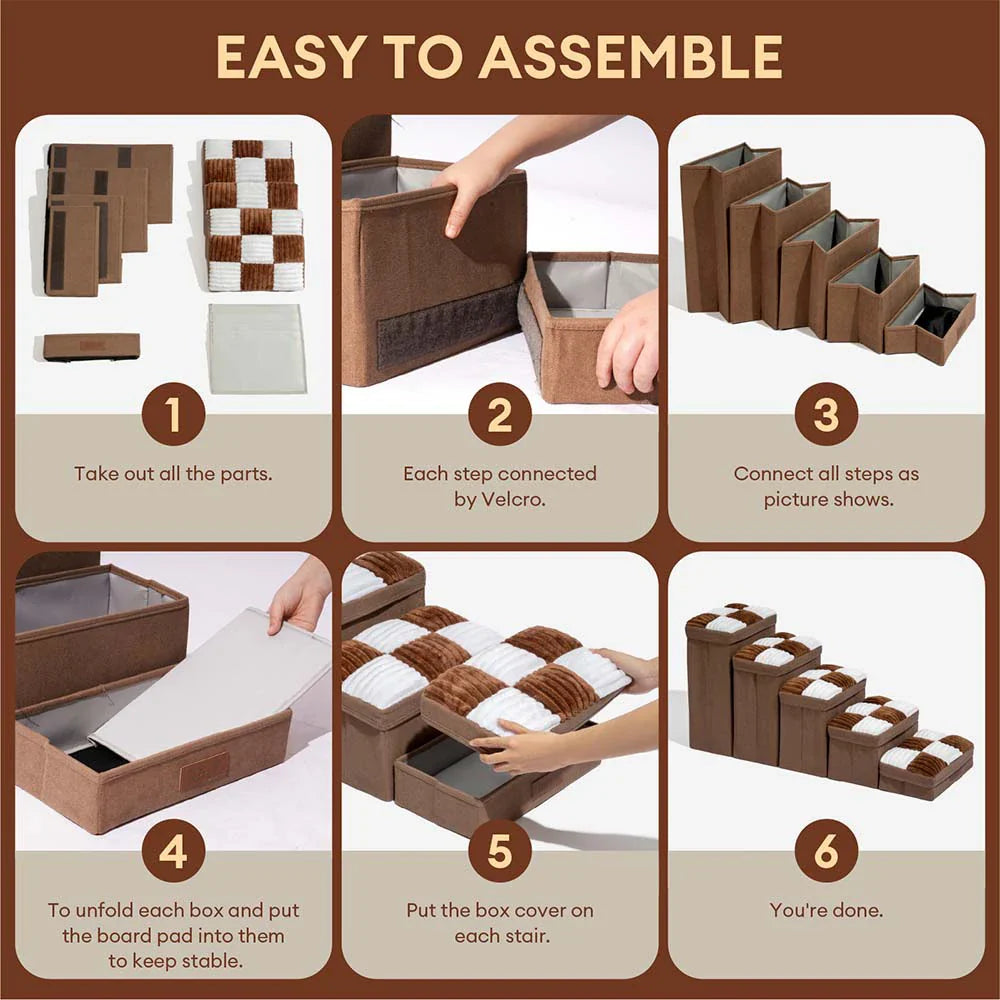 EASY TO ASSEMBLE

1

Take out all the parts.

2

Each step connected by Velcro.

3

Connect all steps as picture shows.

4

To unfold each box and put the board pad into them to keep stable.

5

Put the box cover on each stair.

6

You're done.