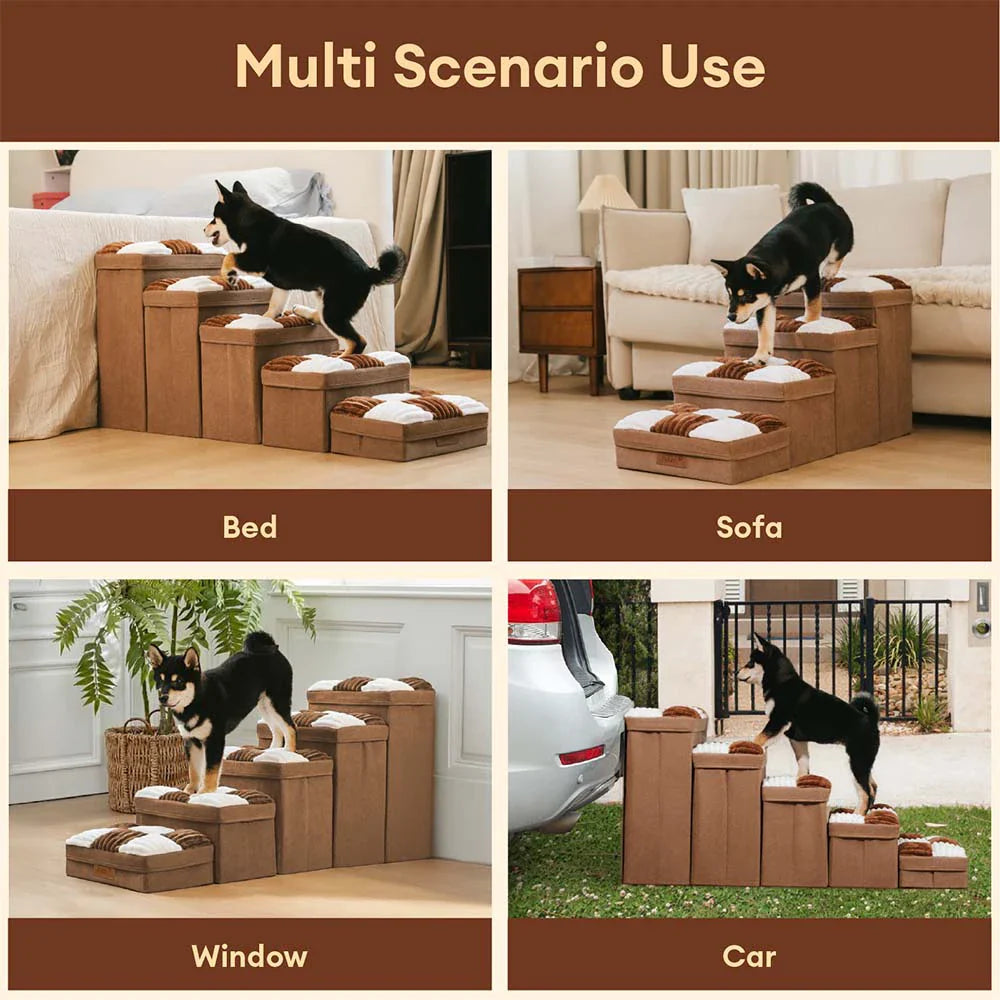 Multi Scenario Use

Bed

Sofa

Window

Car