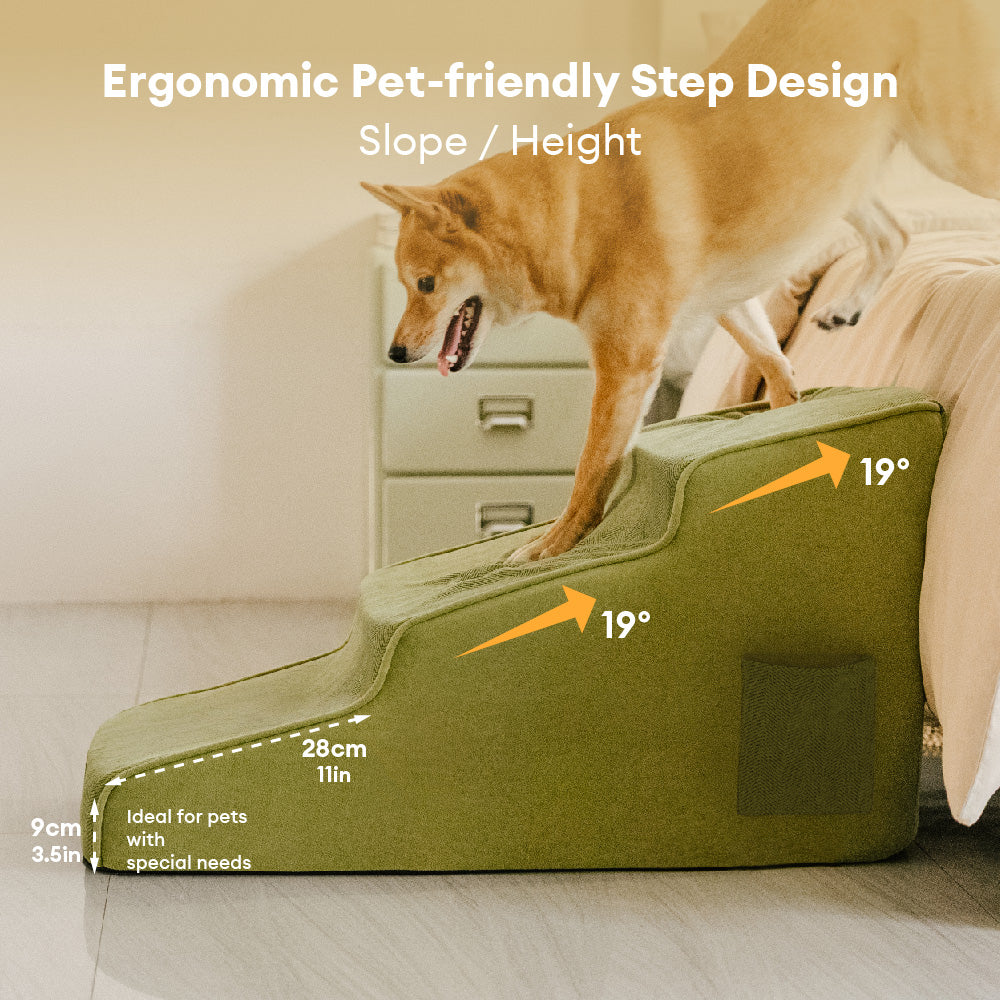 Ergonomic Pet-friendly Step Design

Slope / Height

19°

19°

28cm
11in

9cm
3.5in

Ideal for pets with special needs